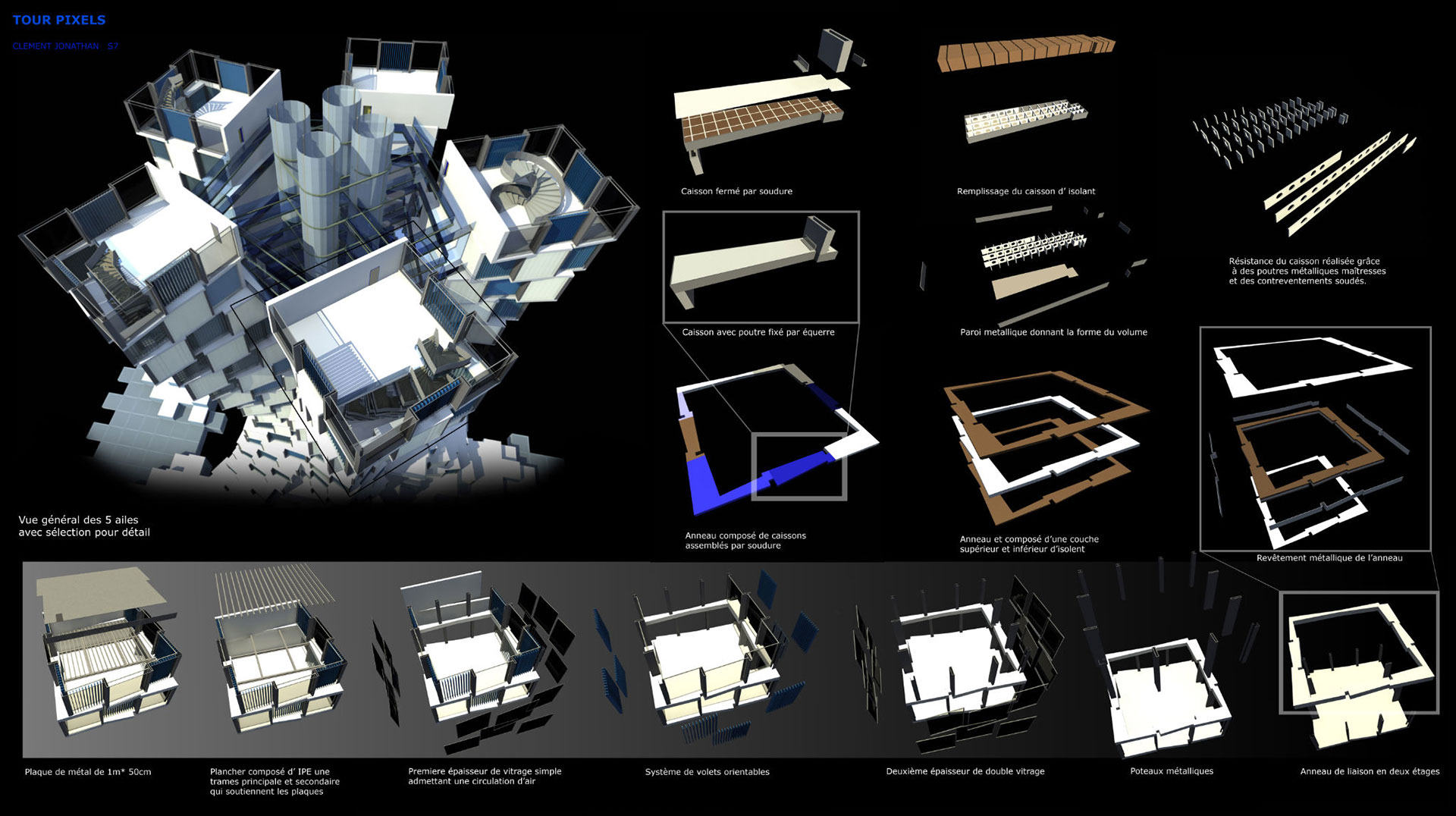 TOUR PIXELS

CLEMENT JONATHAN S7

Caisson fermé par soudure

Remplissage du caisson d' isolant

Résistance du caisson réalisée grâce à des poutres métalliques maîtresses et des contreventements soudés.

Caisson avec poutre fixé par équerre

Paroi metallique donnant la forme du volume

Vue général des 5 ailes avec sélection pour détail

Anneau composé de caissons assemblés par soudure

Anneau et composé d'une couche supérieur et inférieur d'isolent

Revêtement métallique de l'anneau

Plaque de métal de 1m* 50cm

Plancher composé d' IPE une trames principale et secondaire qui soutiennent les plaques

Premiere épaisseur de vitrage simple admettant une circulation d'air

Système de volets orientables

Deuxième épaisseur de double vitrage

Poteaux métalliques

Anneau de liaison en deux étages